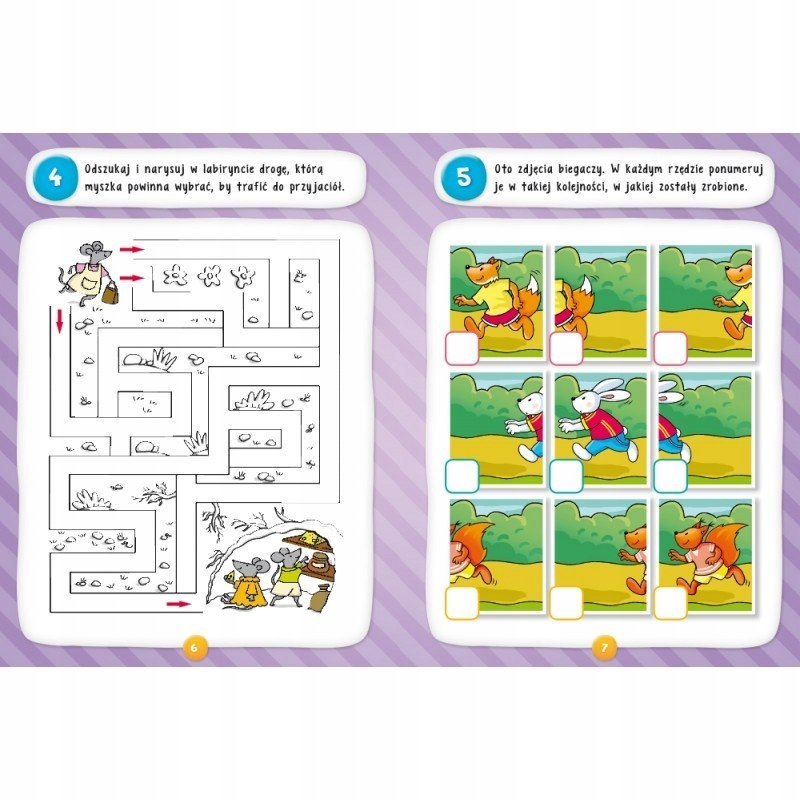 4

Odszukaj i narysuj w labiryncie drogę, którą myszka powinna wybrać, by trafić do przyjaciół.

6

5

Oto zdjęcia biegaczy. W każdym rzędzie ponumeruj je w takiej kolejności, w jakiej zostały zrobione.

7